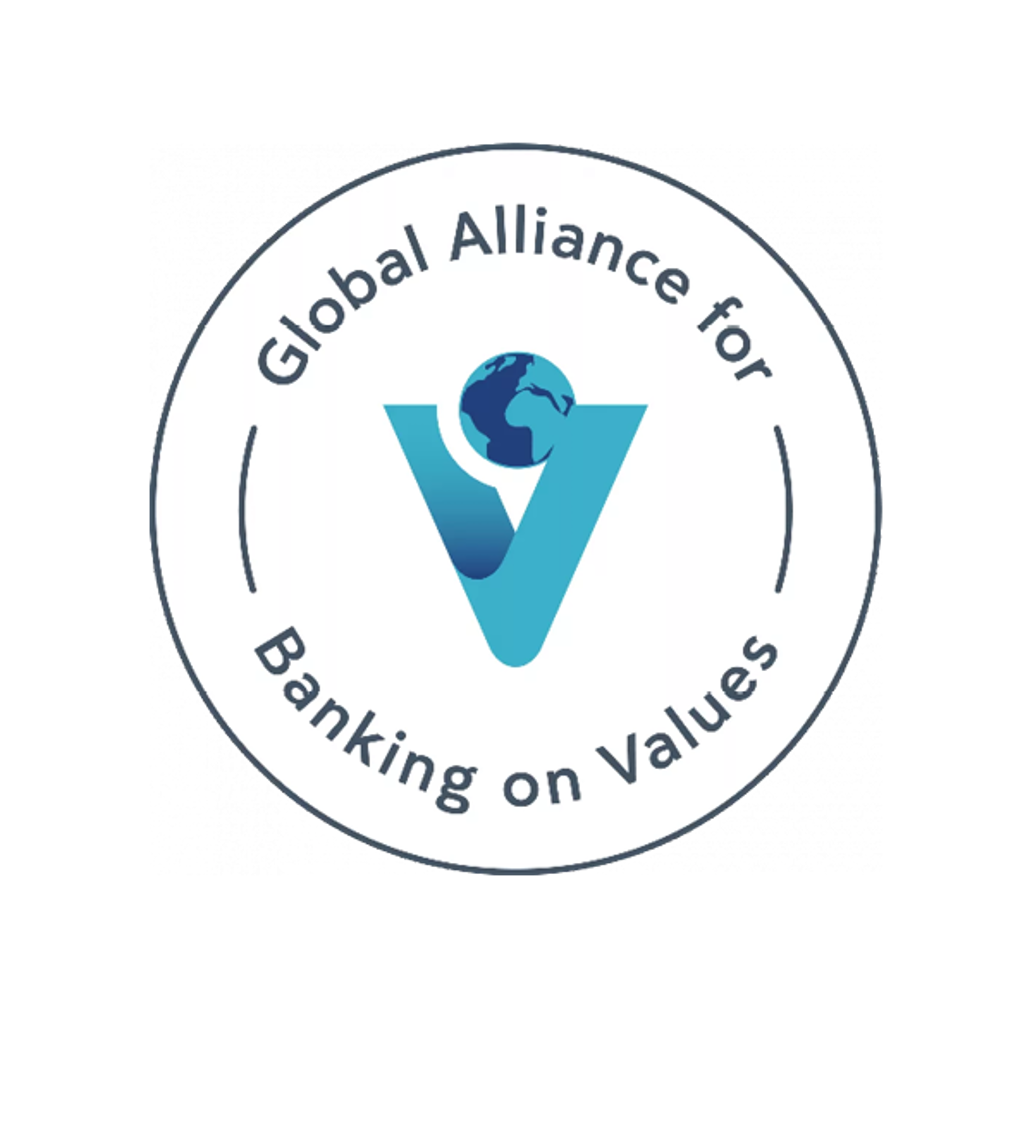 Global Alliance for
Banking on Values