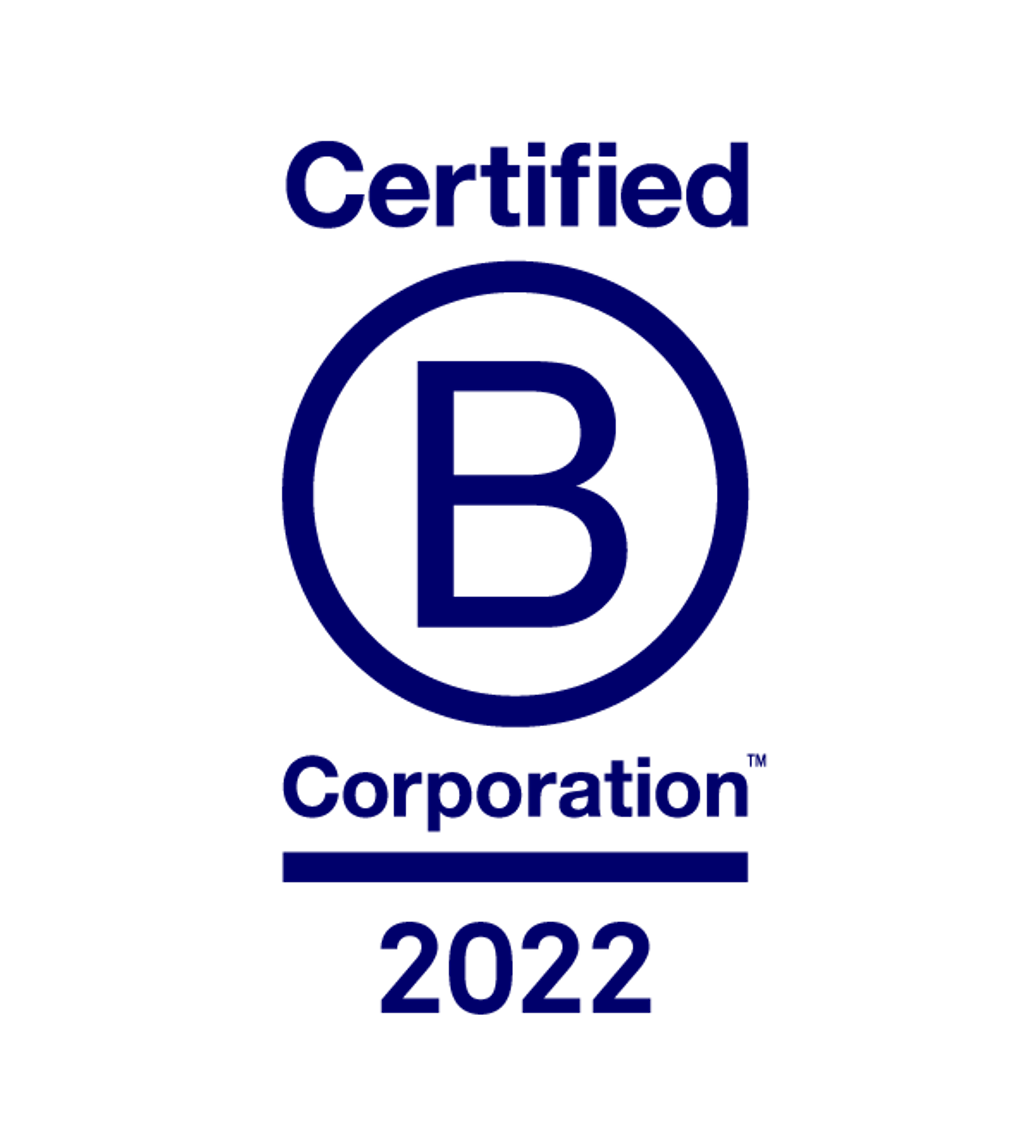 Certified

B

Corporation™

2022