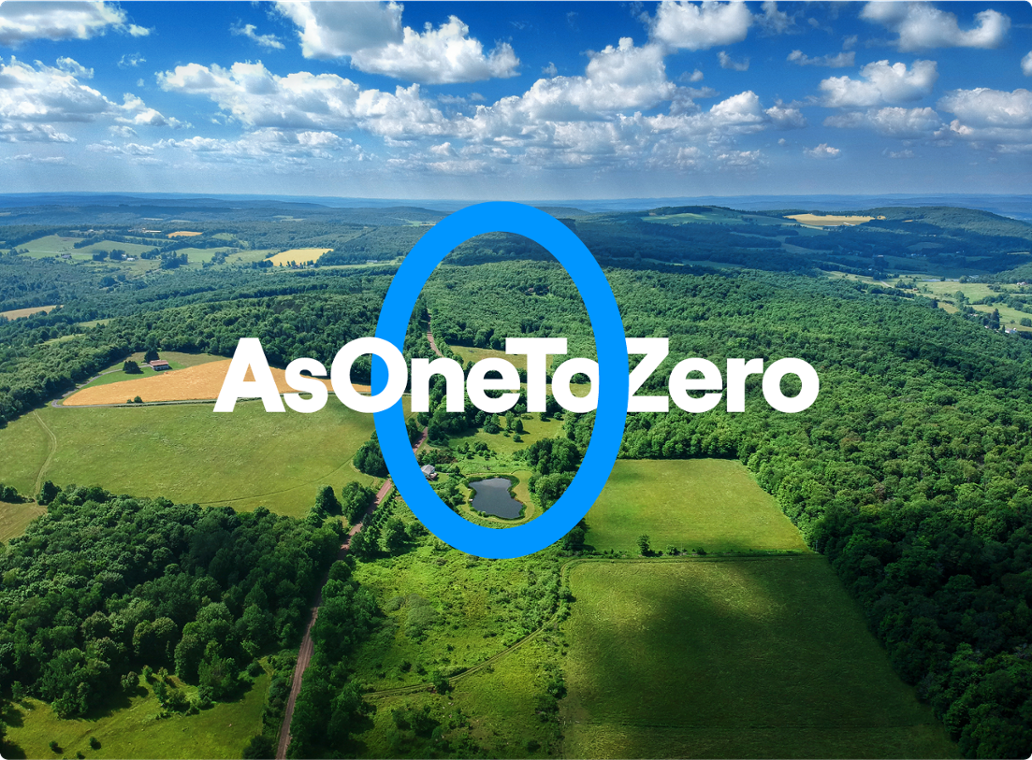 AsOneToZero