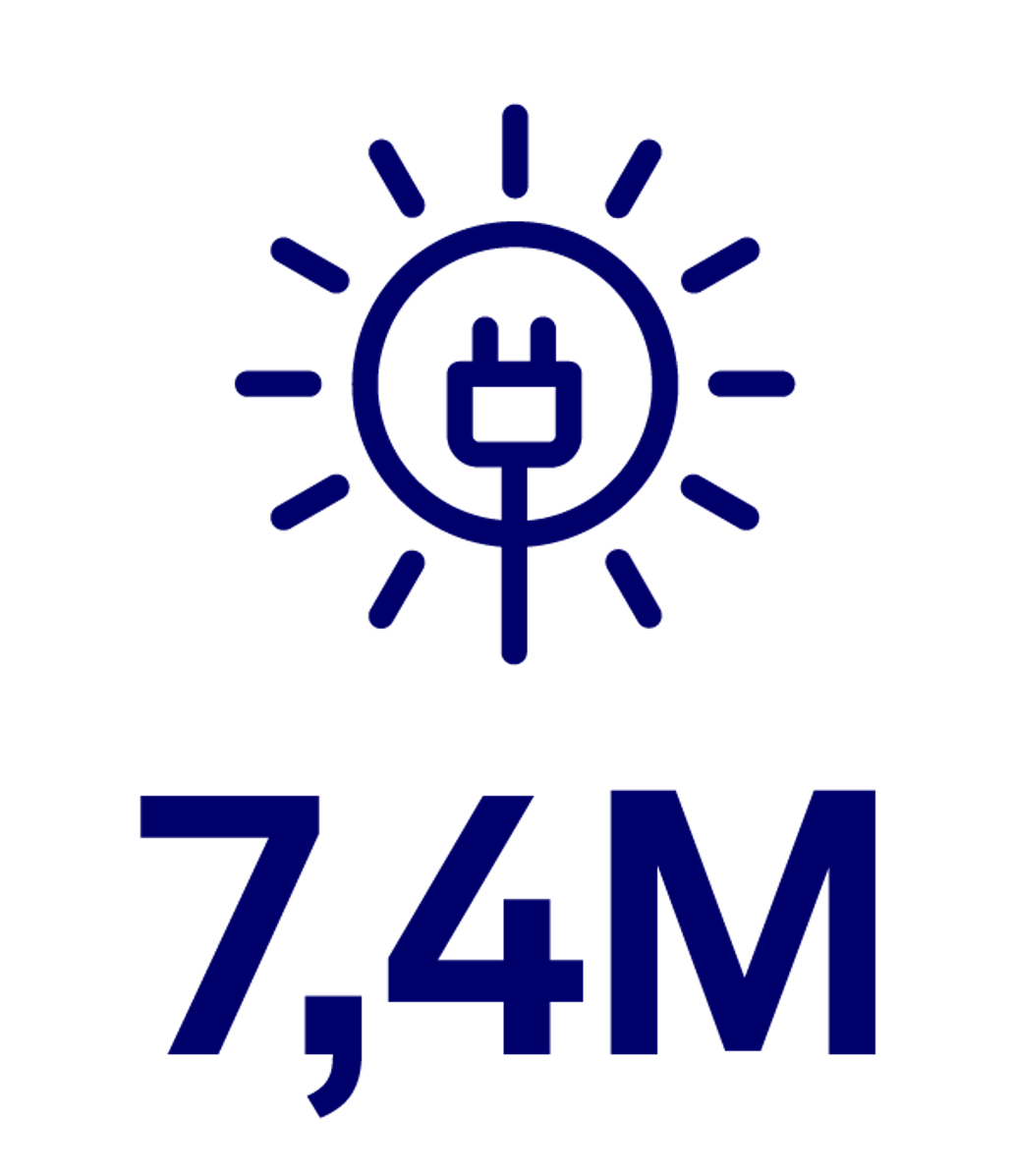 7,4M