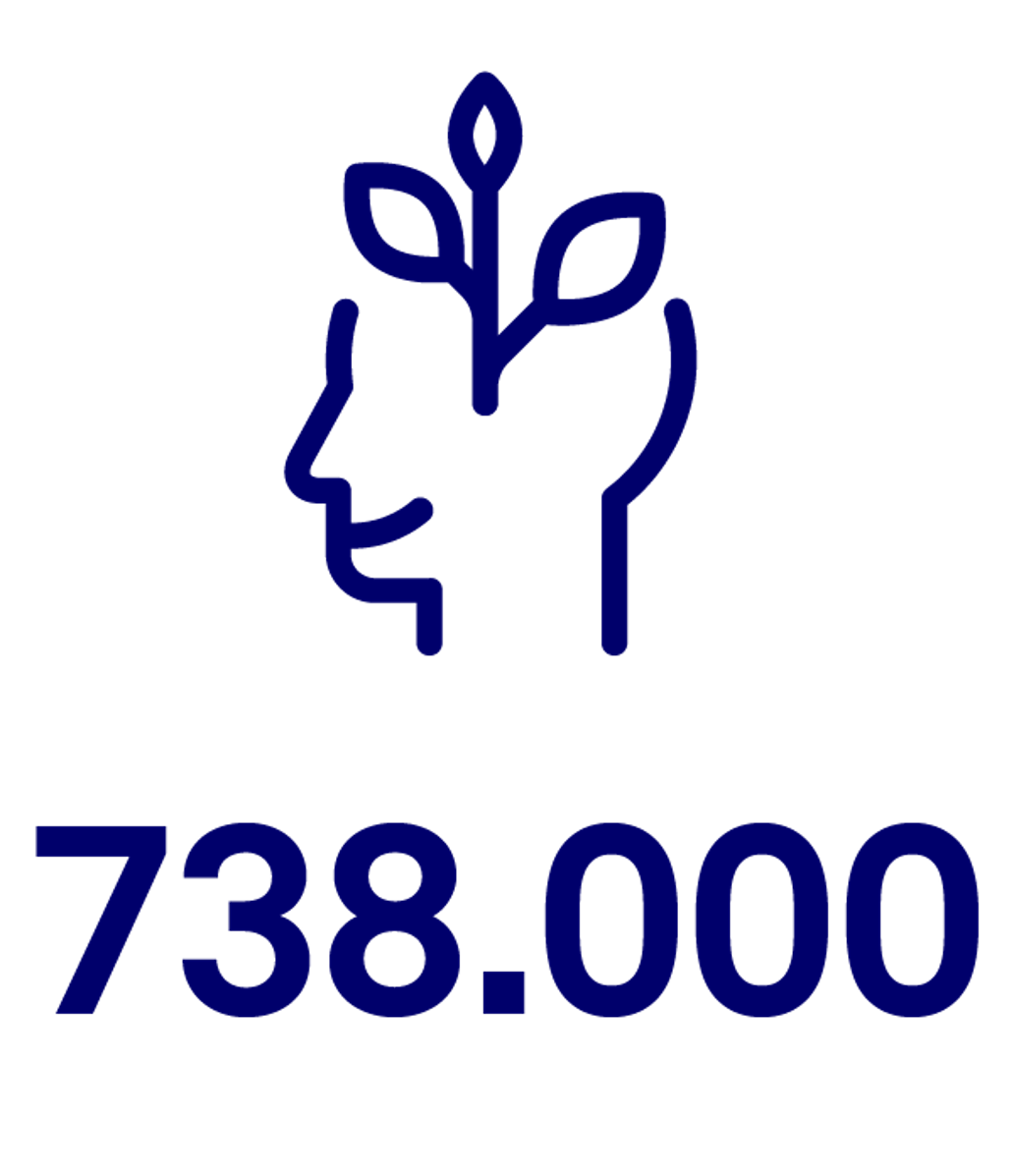 738.000