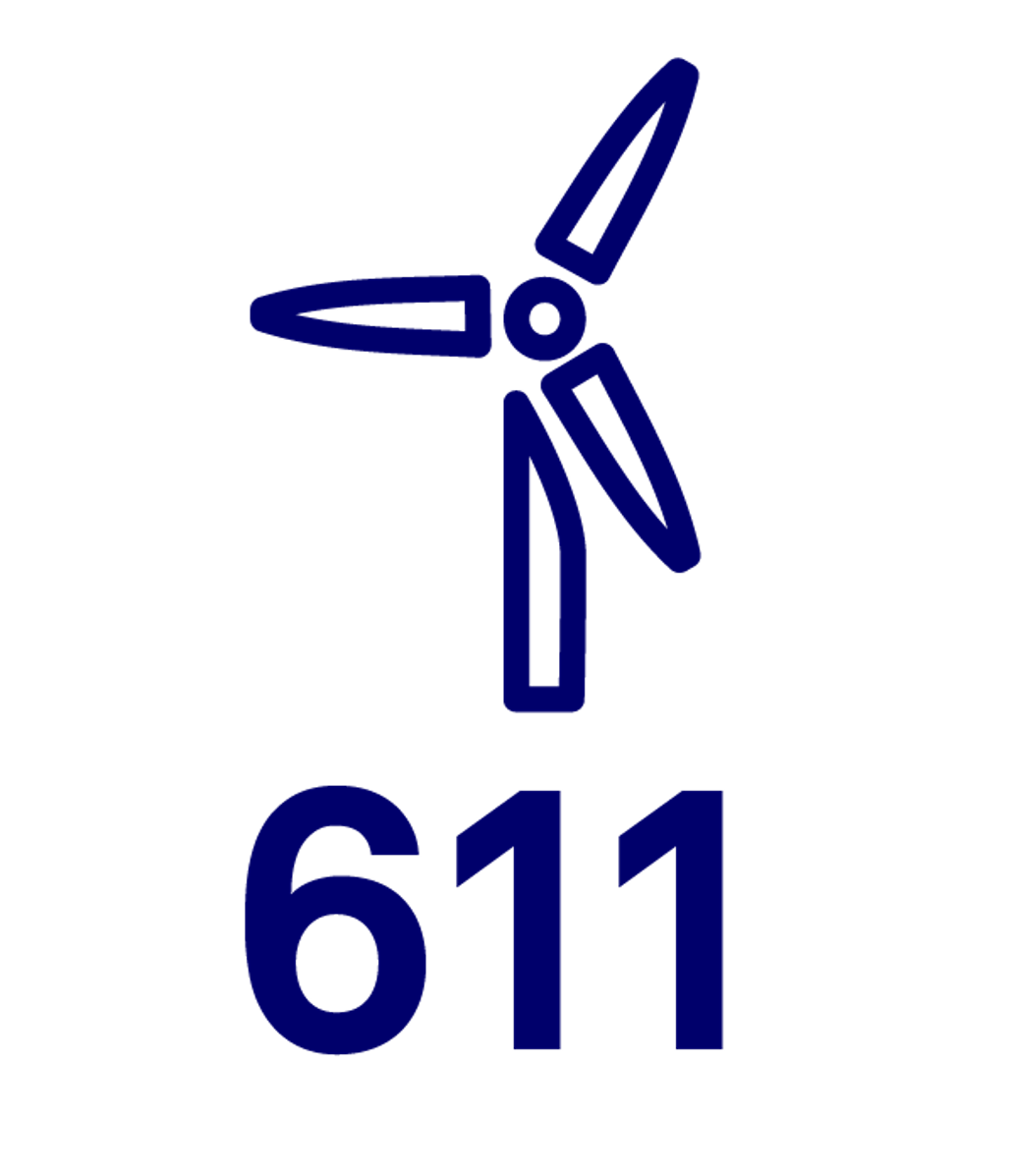 611