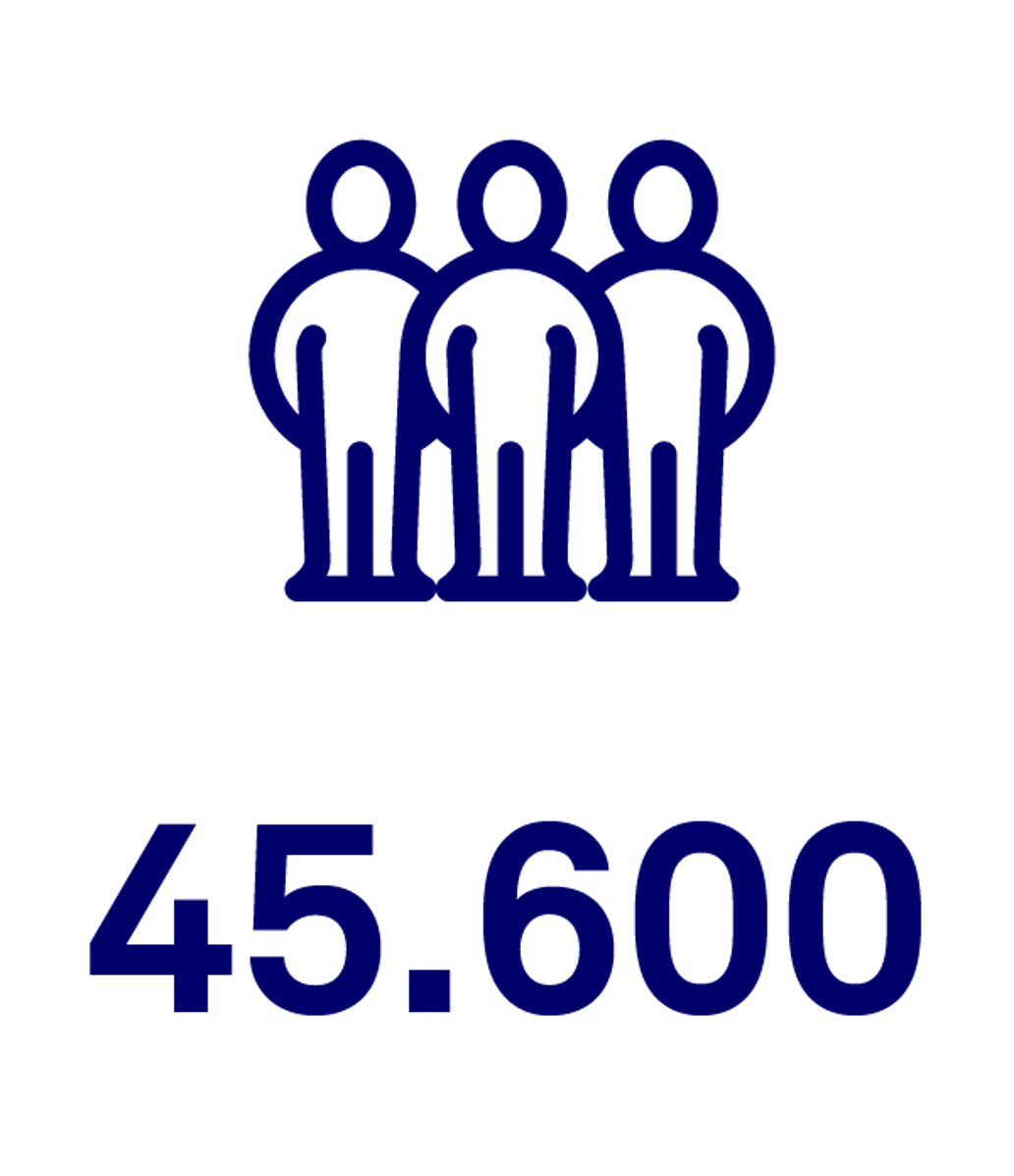 45.600