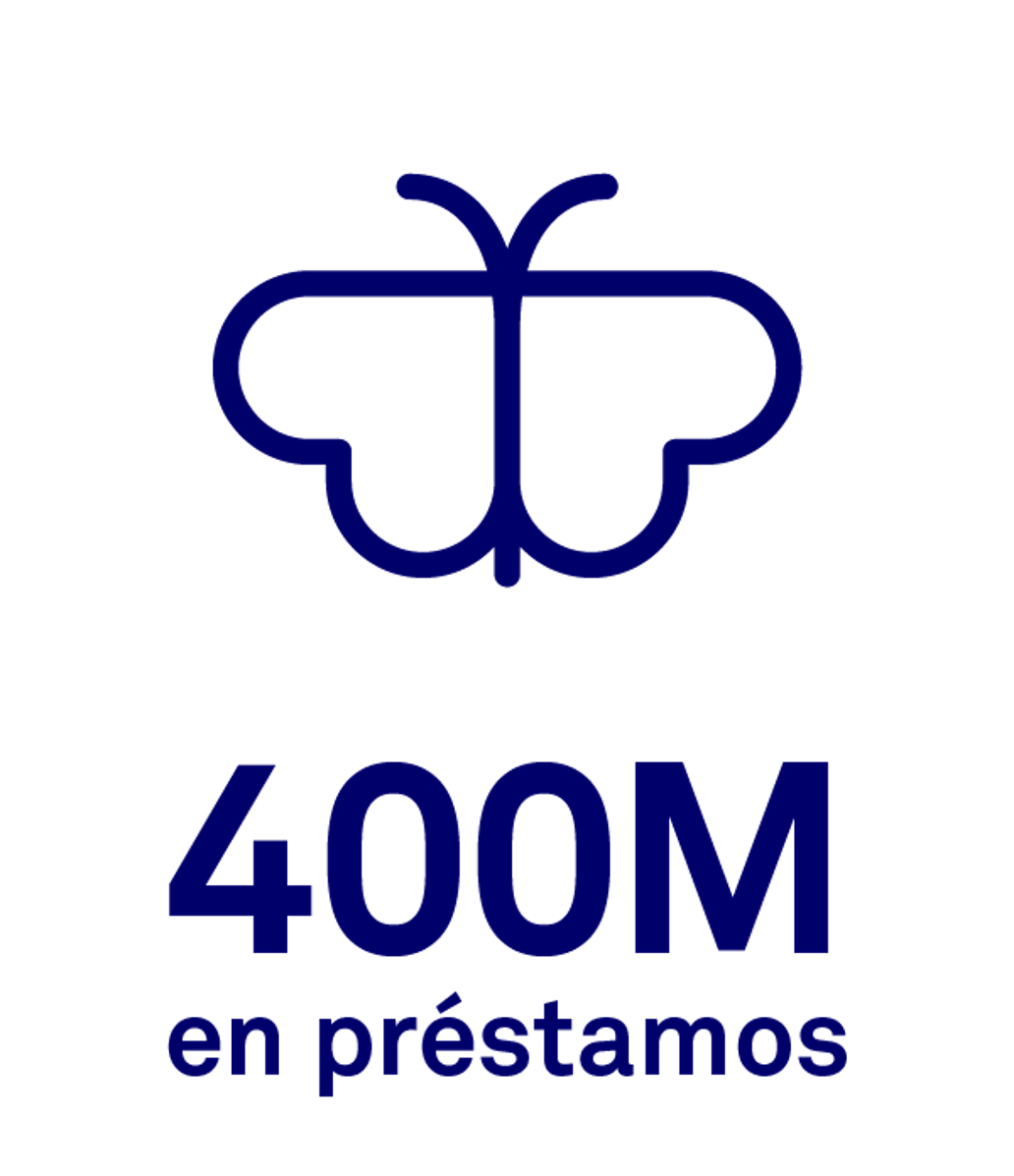 400M
en préstamos