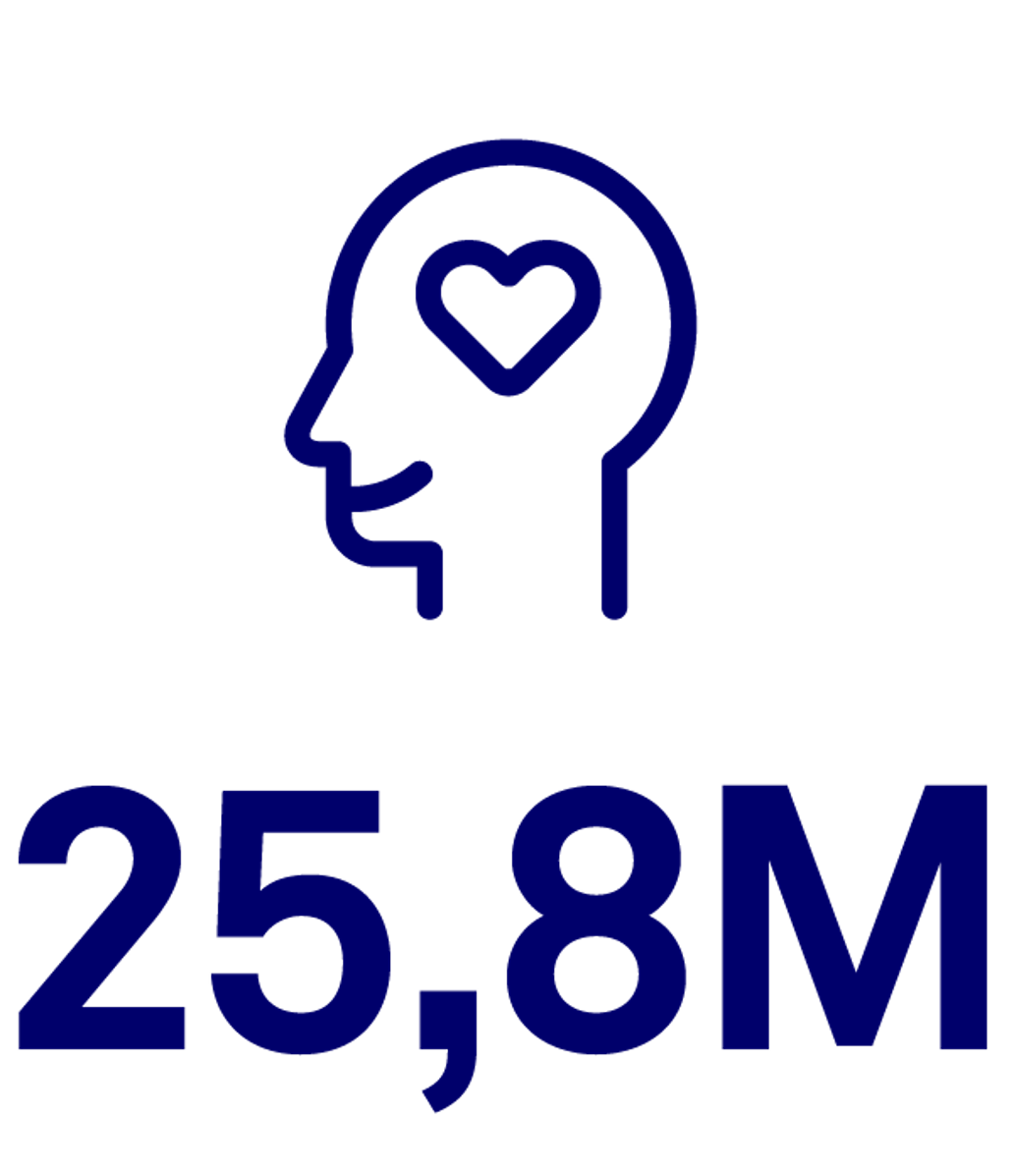 25,8M