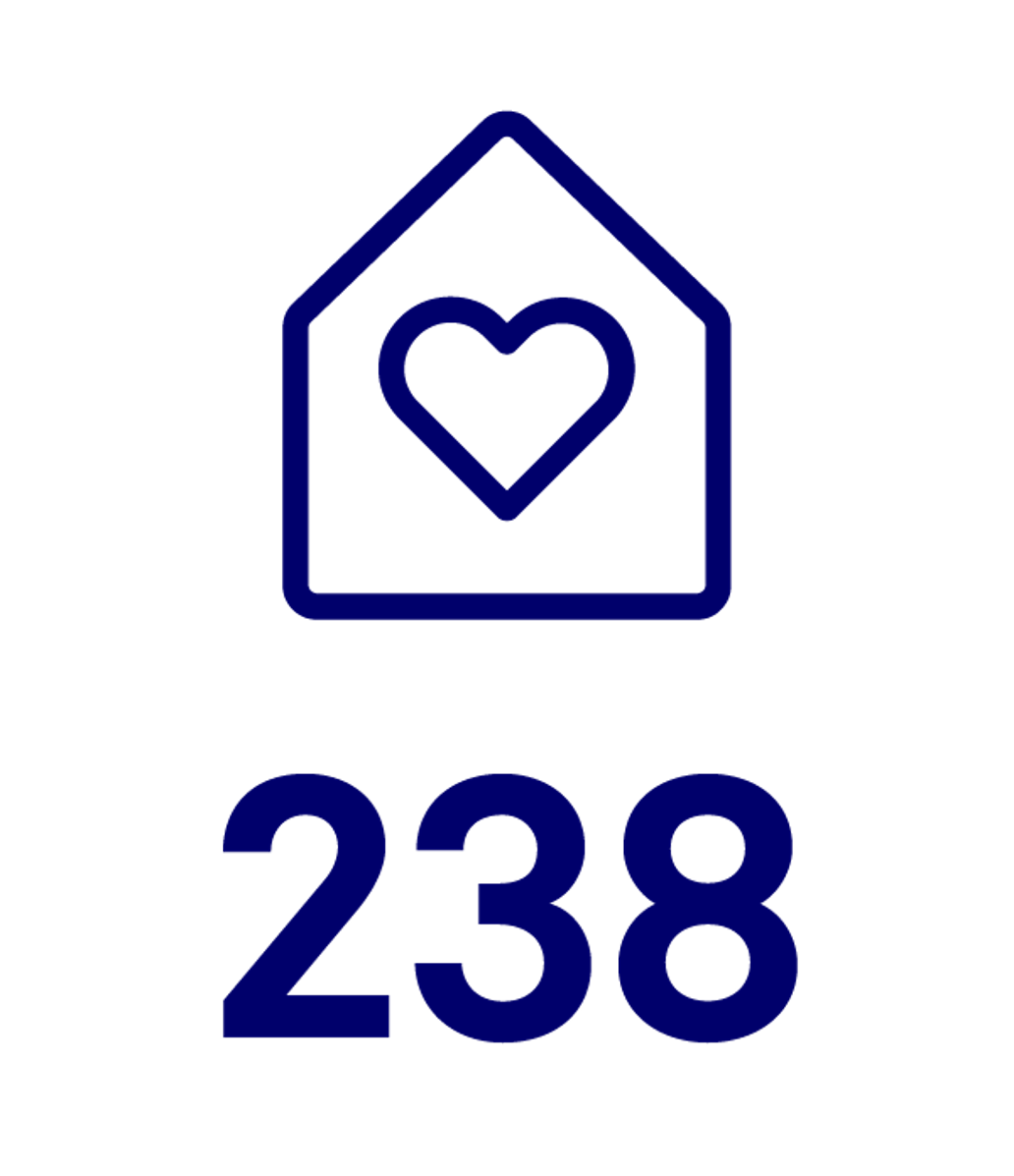 238