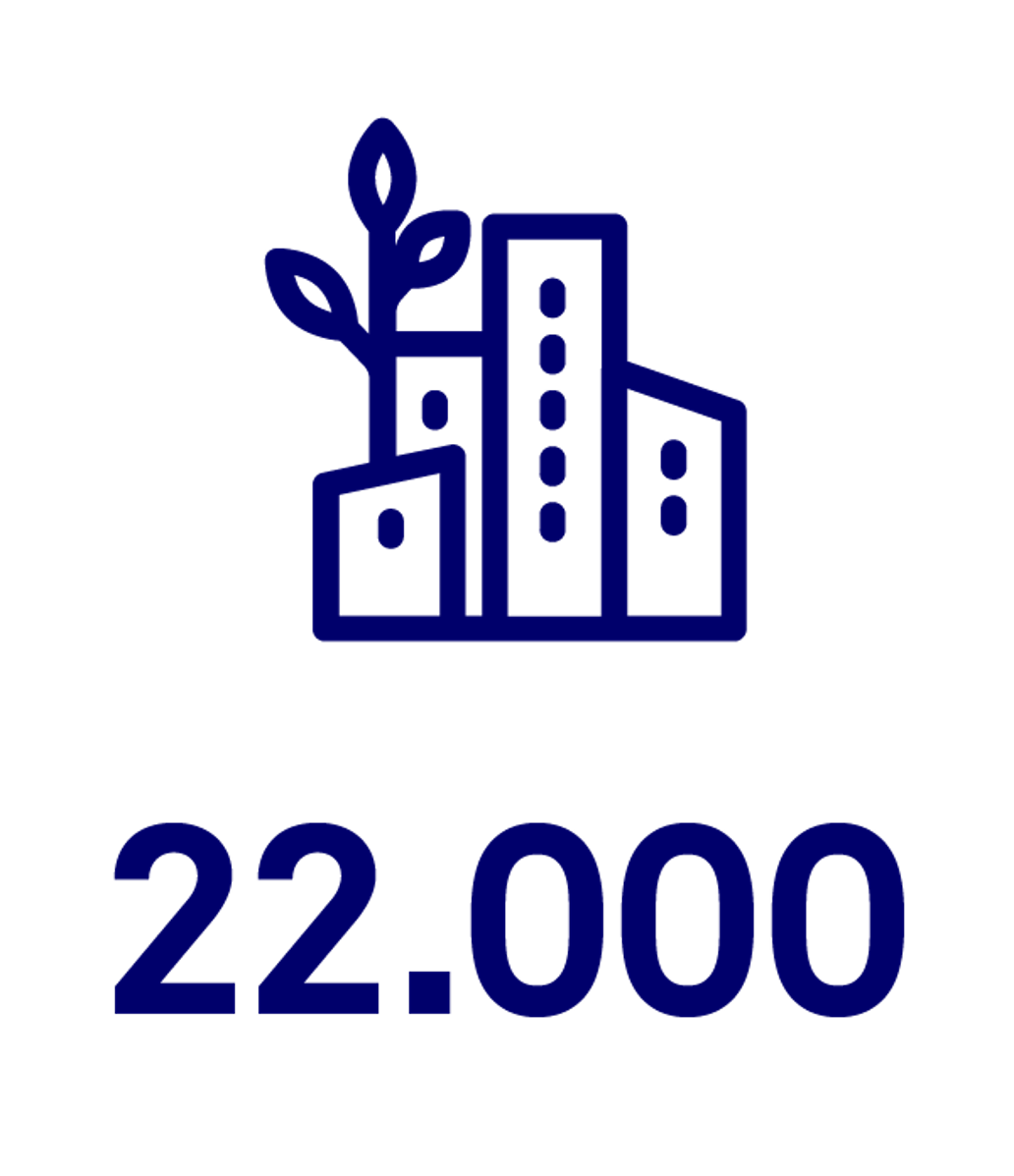 22.000