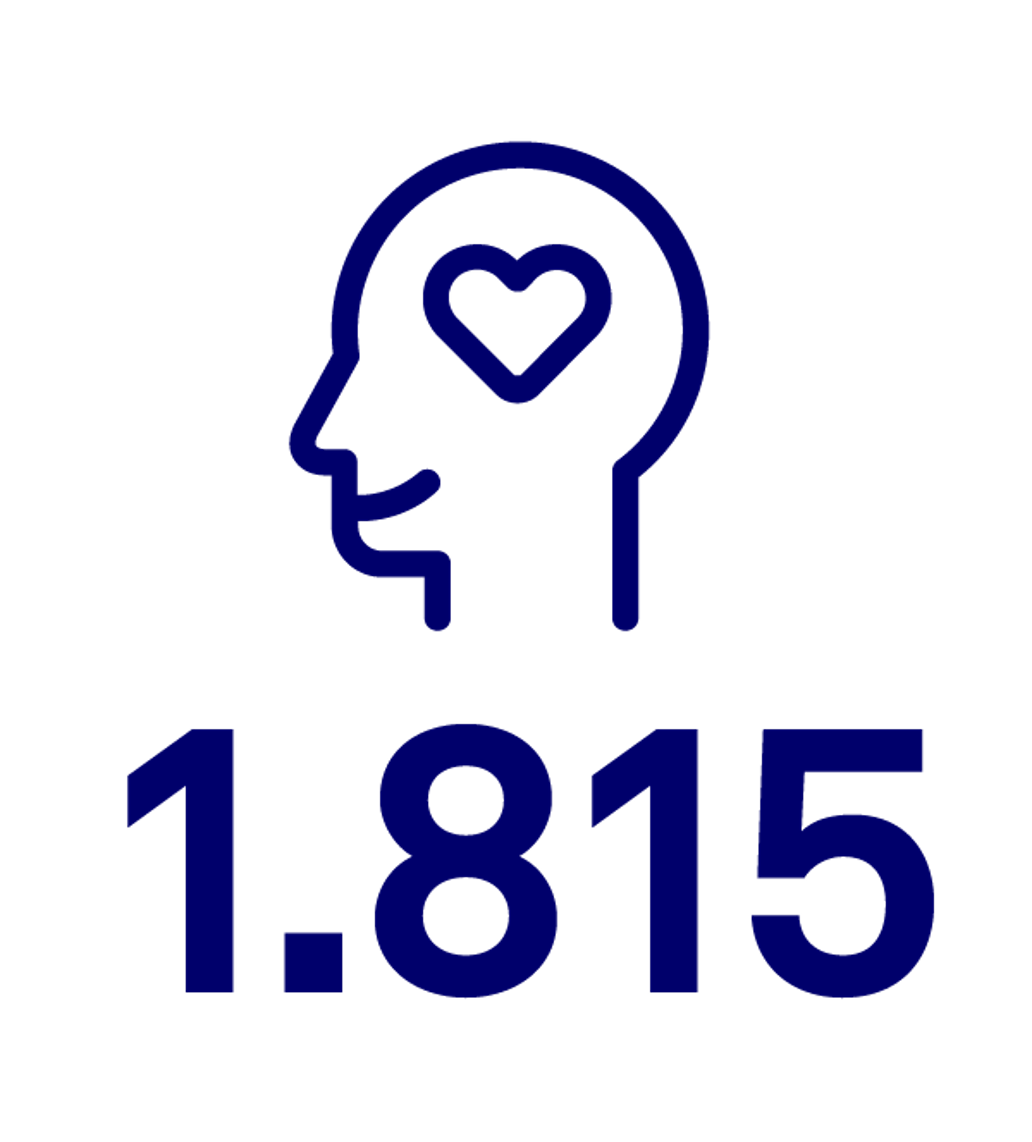 1.815