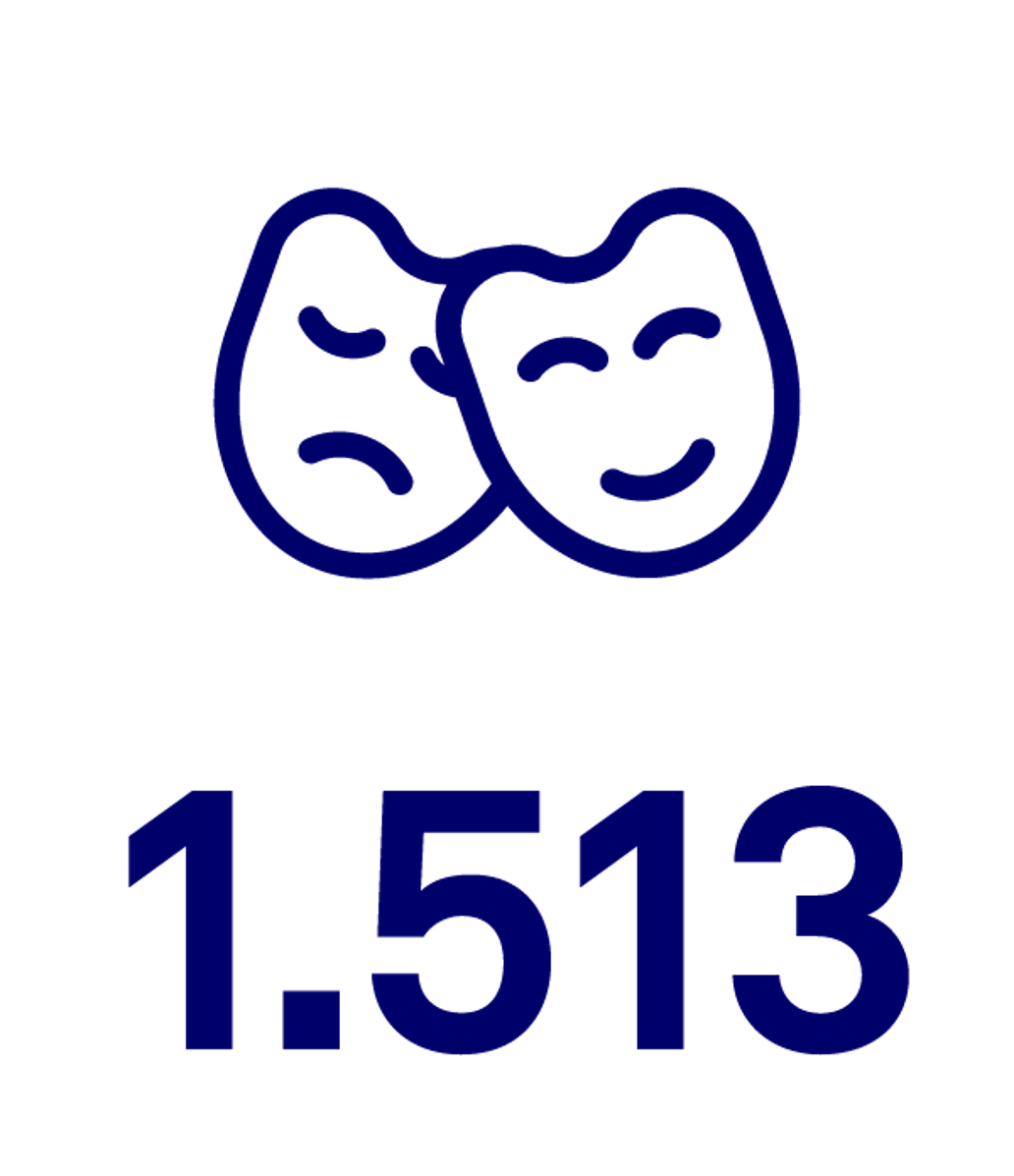 1.513