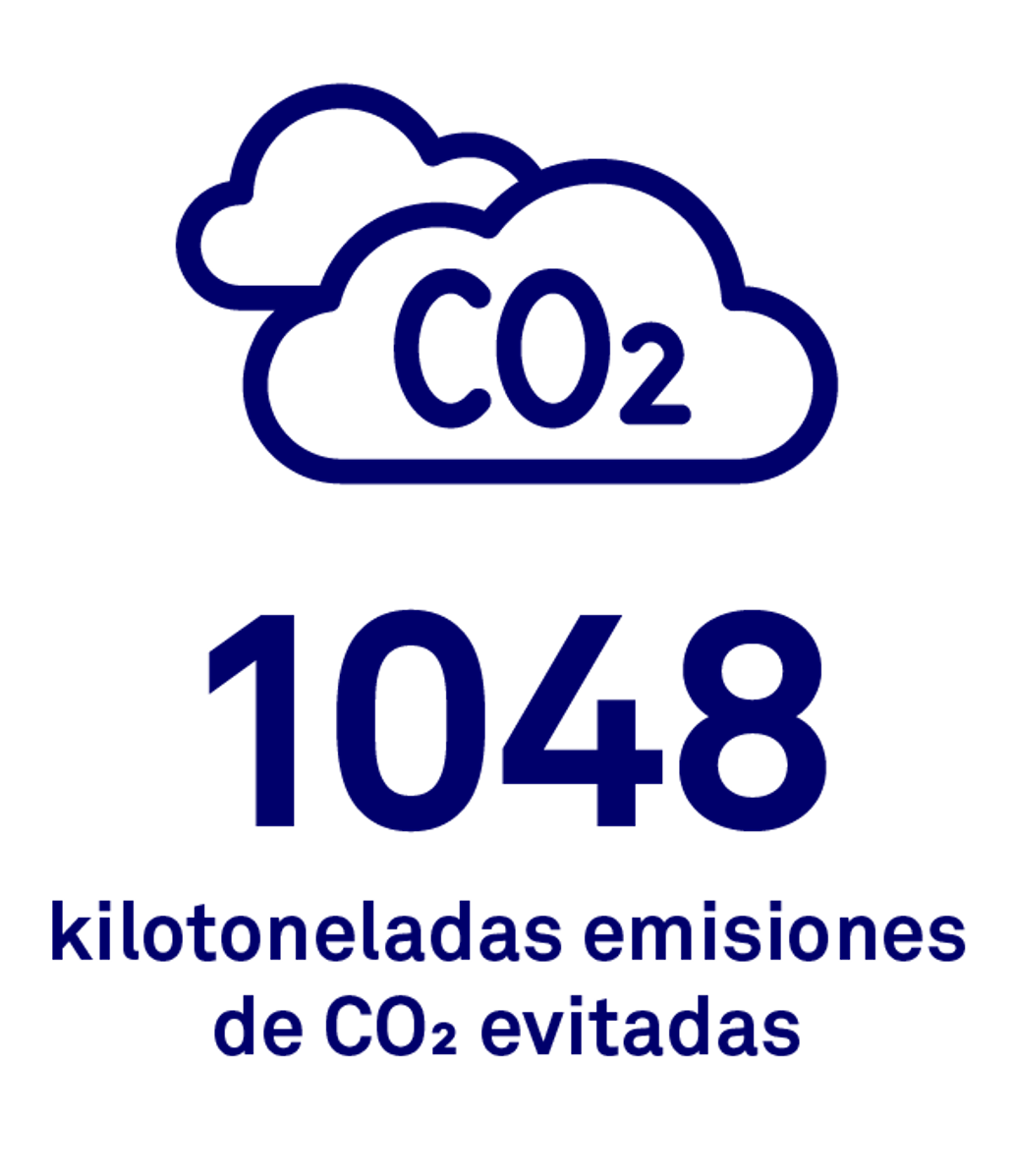 $CO_2$

1048

kilotoneladas emisiones de $CO_2$ evitadas