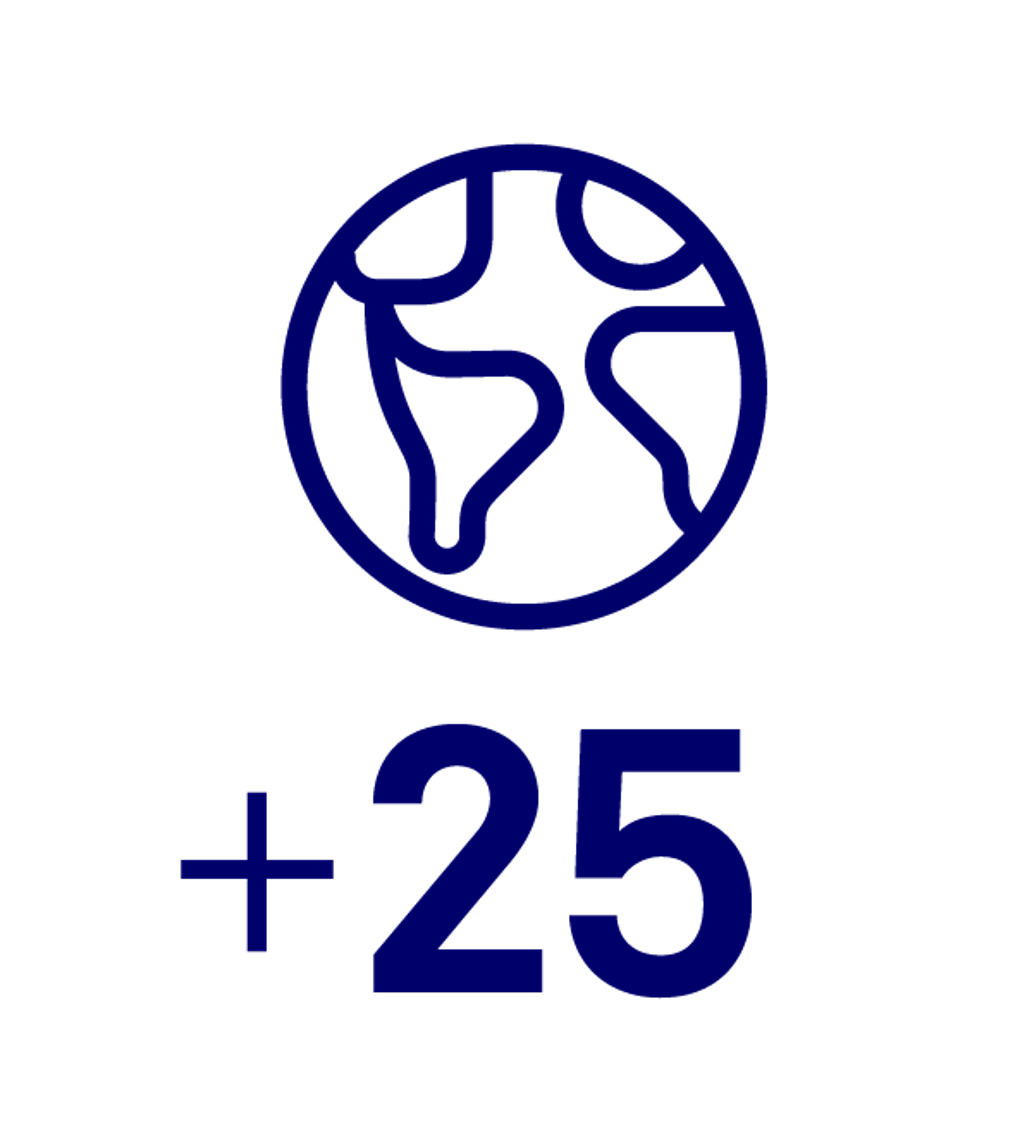 +25